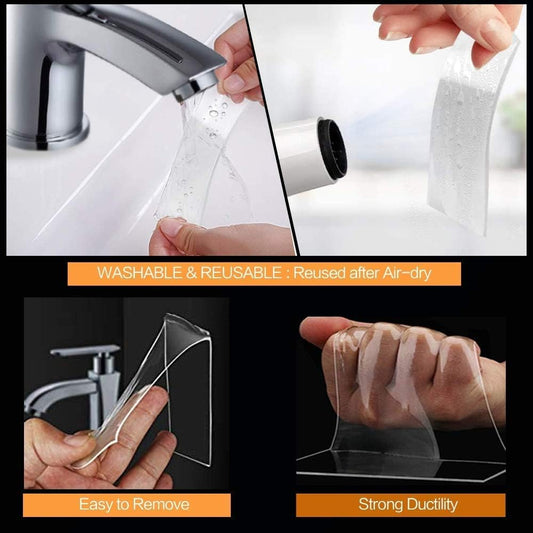 WASHABLE & REUSABLE : Reused after Air-dry

Easy to Remove

Strong Ductility