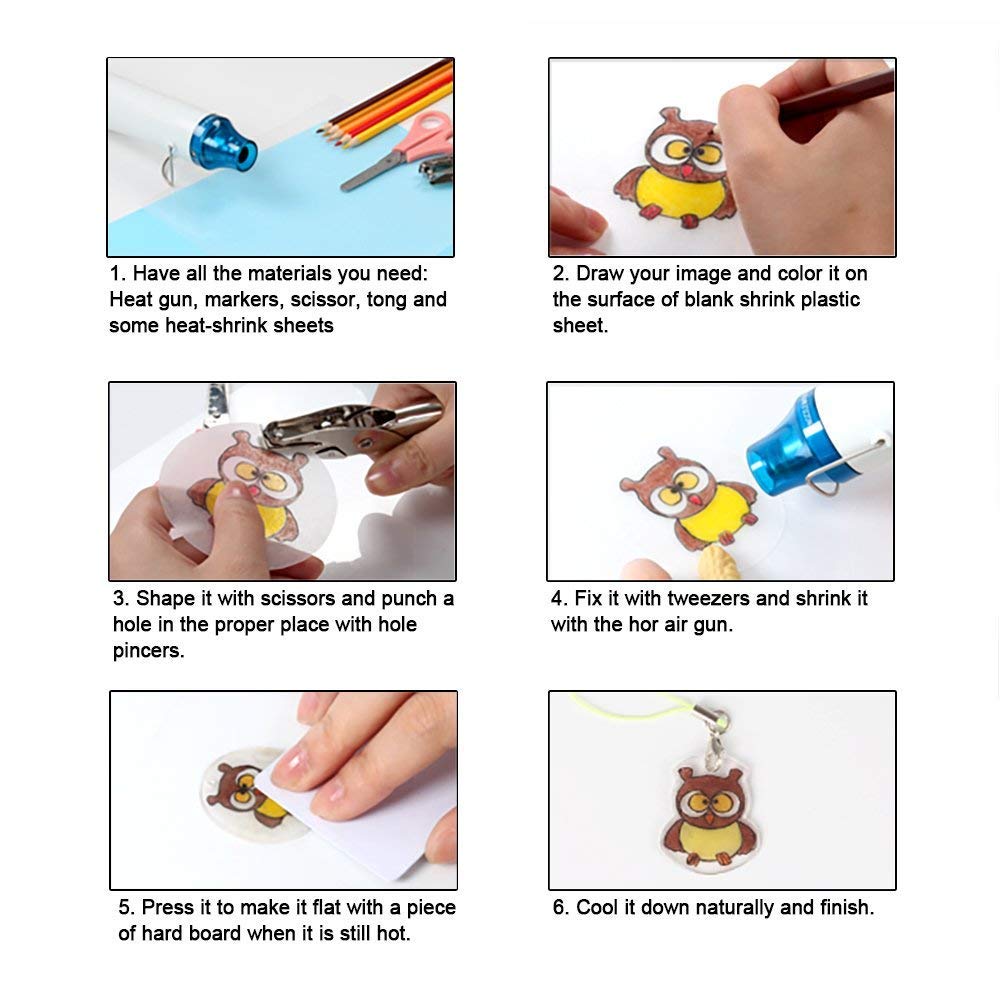 1. Have all the materials you need: Heat gun, markers, scissor, tong and some heat-shrink sheets

2. Draw your image and color it on the surface of blank shrink plastic sheet.

3. Shape it with scissors and punch a hole in the proper place with hole pincers.

4. Fix it with tweezers and shrink it with the hor air gun.

5. Press it to make it flat with a piece of hard board when it is still hot.

6. Cool it down naturally and finish.