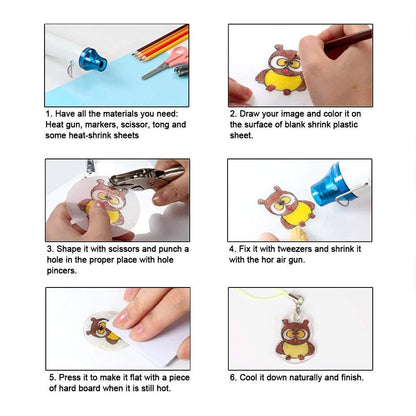 1. Have all the materials you need: Heat gun, markers, scissor, tong and some heat-shrink sheets

2. Draw your image and color it on the surface of blank shrink plastic sheet.

3. Shape it with scissors and punch a hole in the proper place with hole pincers.

4. Fix it with tweezers and shrink it with the hor air gun.

5. Press it to make it flat with a piece of hard board when it is still hot.

6. Cool it down naturally and finish.